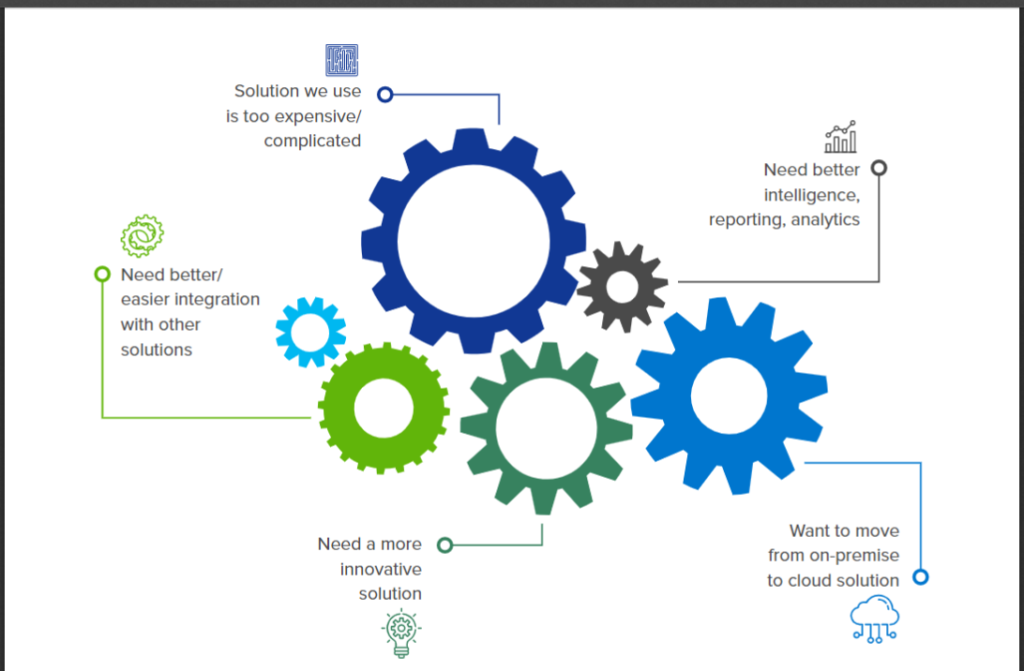 Solution we use is too expensive/ complicated

Need better intelligence, reporting, analytics

Need better/ easier integration with other solutions

Need a more innovative solution

Want to move from on-premise to cloud solution